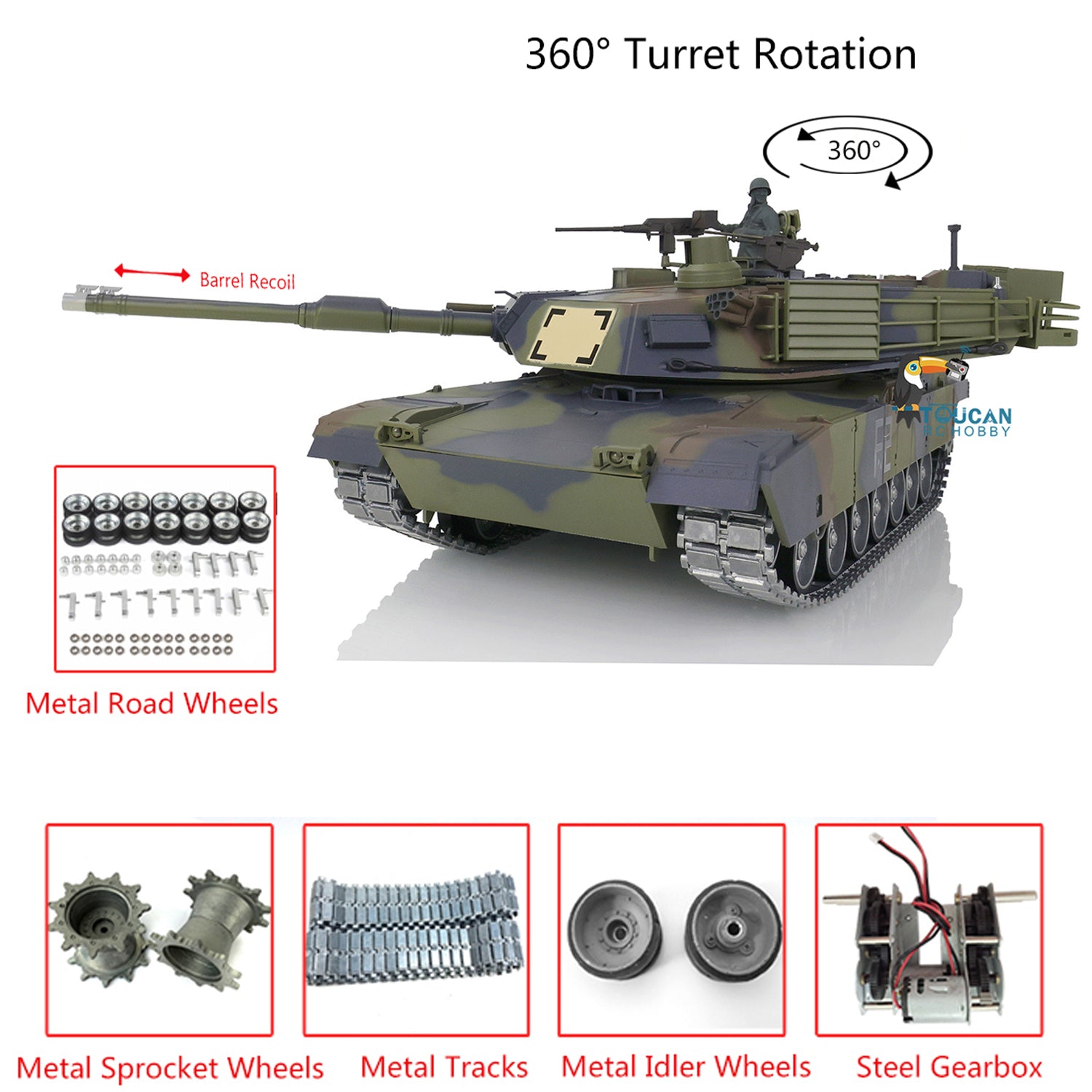 360° Turret Rotation

360°

Barrel Recoil

TOUCAN RC HOBBY

Metal Road Wheels

Metal Sprocket Wheels

Metal Tracks

Metal Idler Wheels

Steel Gearbox