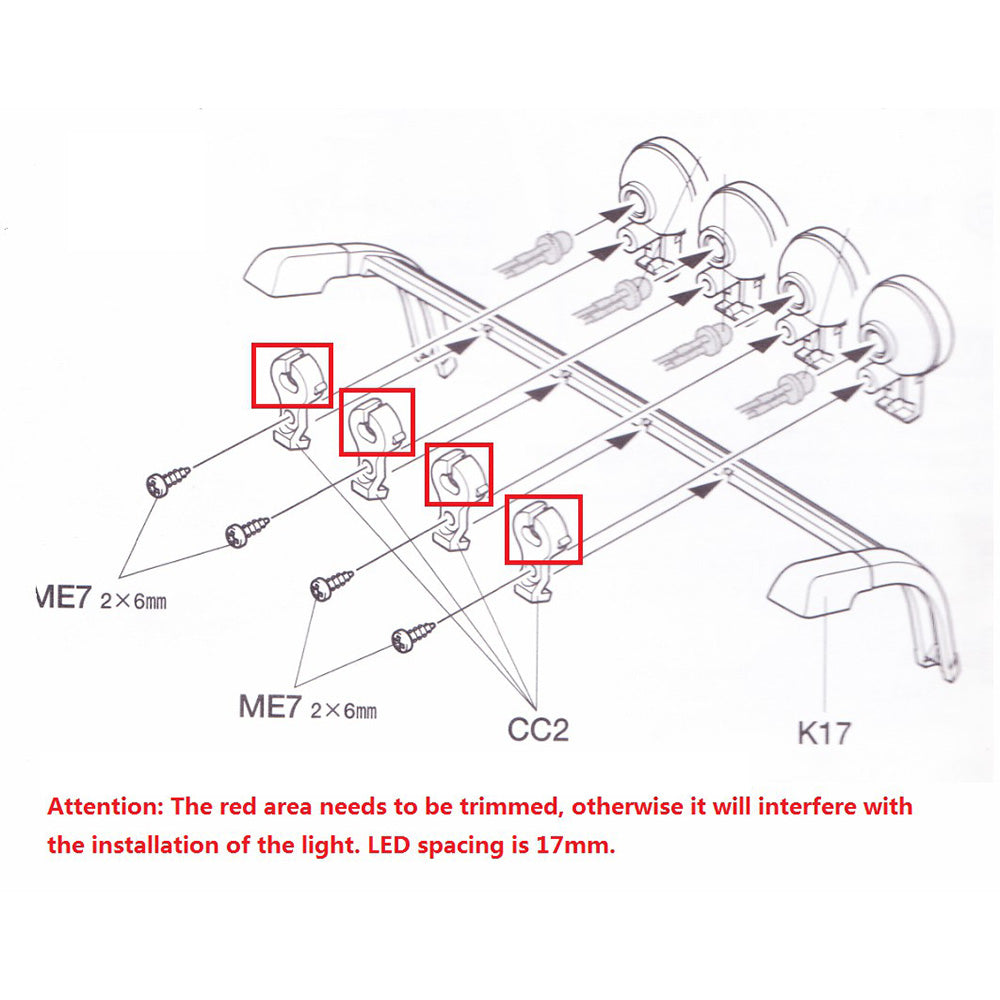 ME7 2×6mm

ME7 2×6mm

CC2

K17

Attention: The red area needs to be trimmed, otherwise it will interfere with the installation of the light. LED spacing is 17mm.