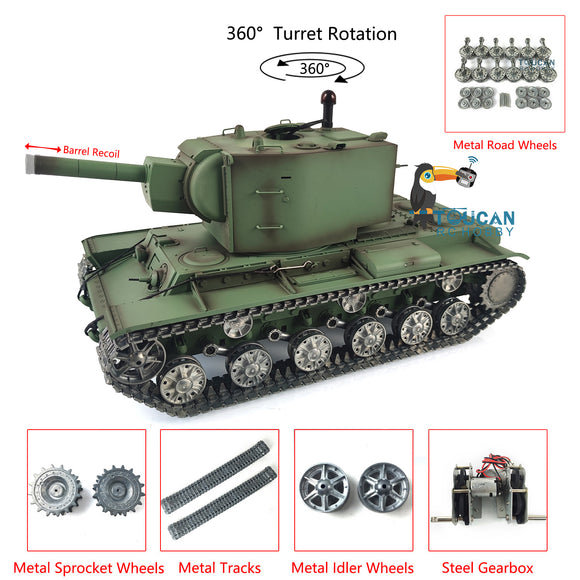 360° Turret Rotation

360°

Barrel Recoil

TOUCAN

Metal Road Wheels

TOUCAN
RC HOBBY

Metal Sprocket Wheels

Metal Tracks

Metal Idler Wheels

Steel Gearbox