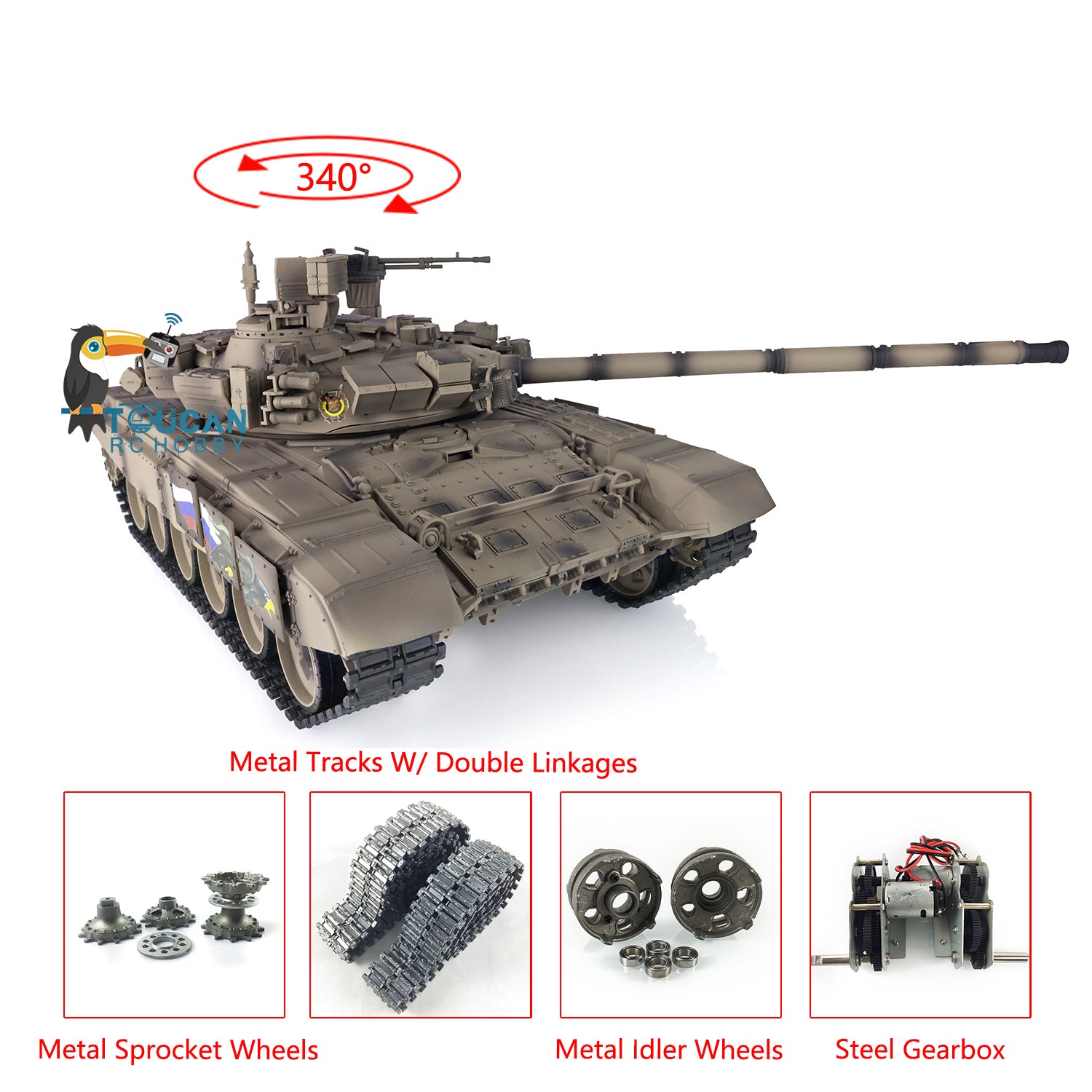 340°

TOUCAN
RC HOBBY

Metal Tracks W/ Double Linkages

Metal Sprocket Wheels

Metal Idler Wheels

Steel Gearbox