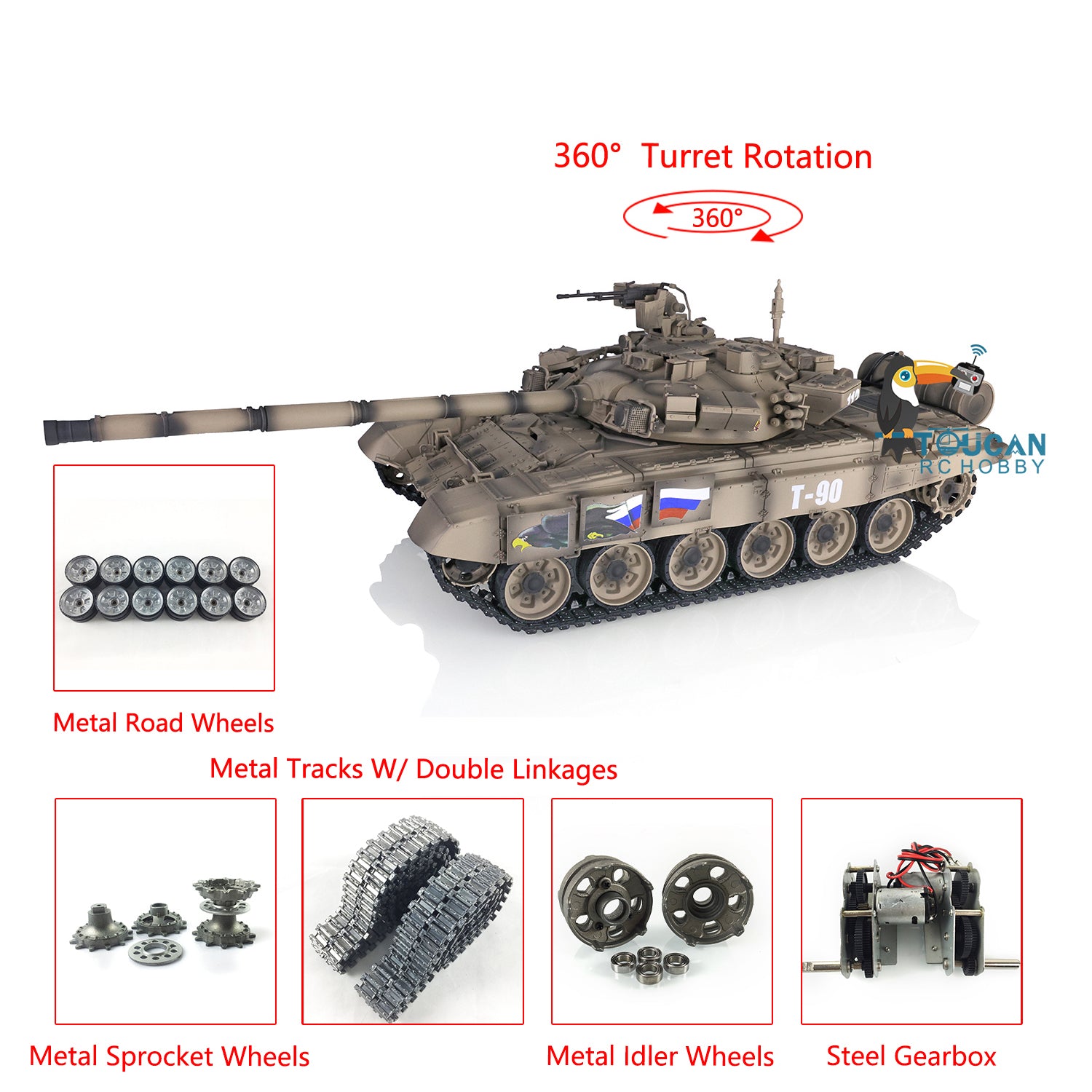 360° Turret Rotation

360°

TOUCAN
RC HOBBY

T-90

Metal Road Wheels

Metal Tracks W/ Double Linkages

Metal Sprocket Wheels

Metal Idler Wheels

Steel Gearbox