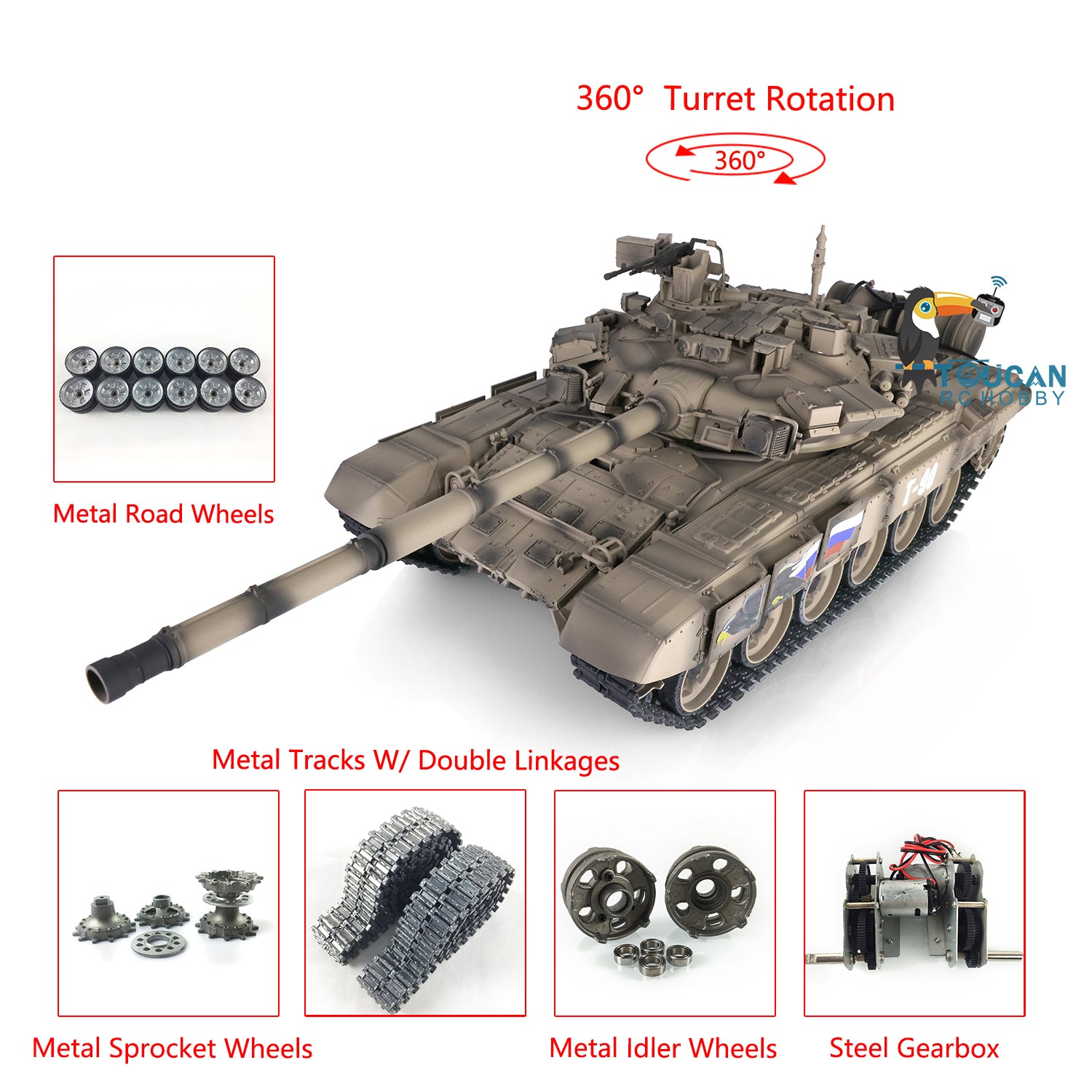 360° Turret Rotation

360°

TOUCAN
RC HOBBY

Metal Road Wheels

T-90

Metal Tracks W/ Double Linkages

Metal Sprocket Wheels

Metal Idler Wheels

Steel Gearbox