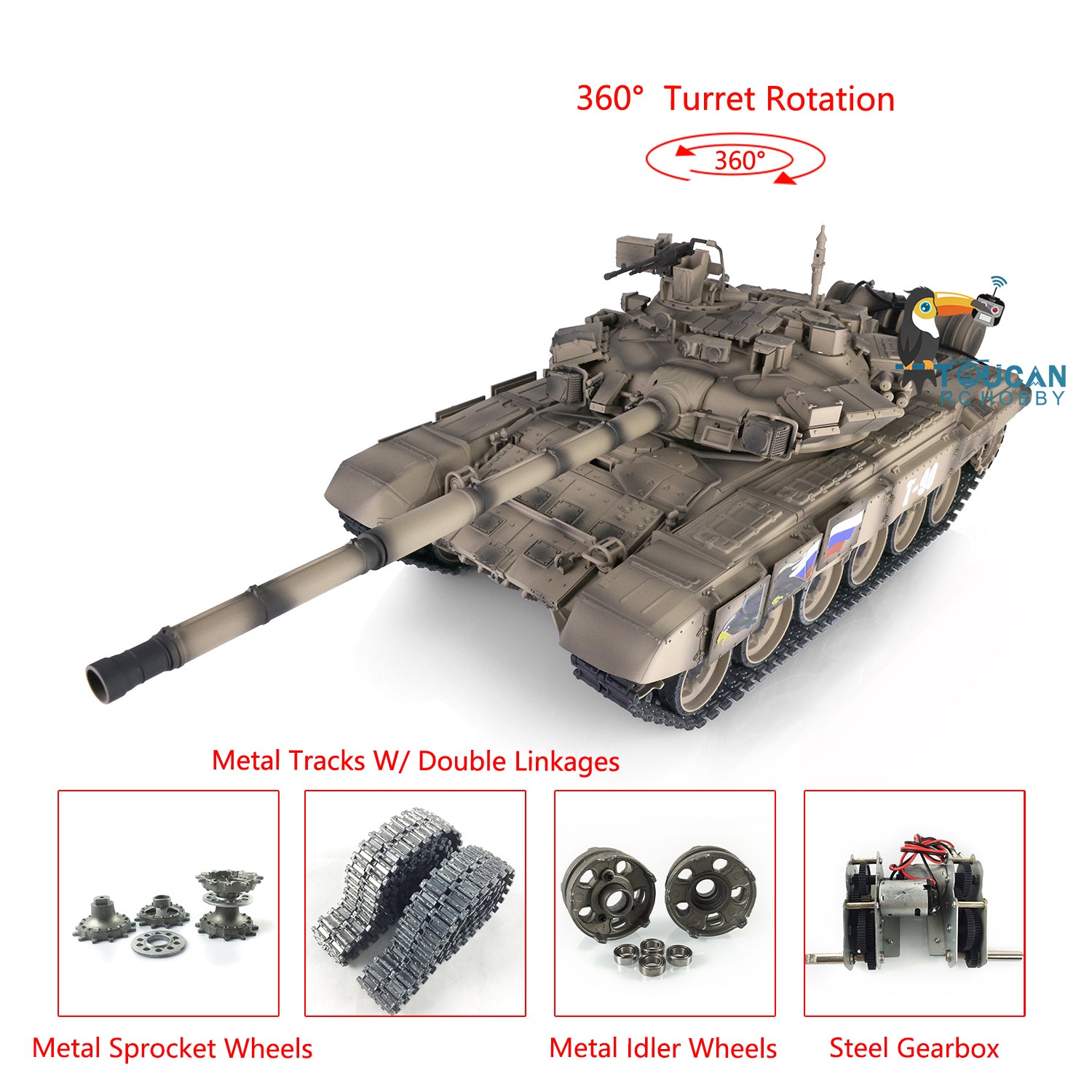 360° Turret Rotation

360°

TOUCAN
RC HOBBY

T-90

Metal Tracks W/ Double Linkages

Metal Sprocket Wheels

Metal Idler Wheels

Steel Gearbox