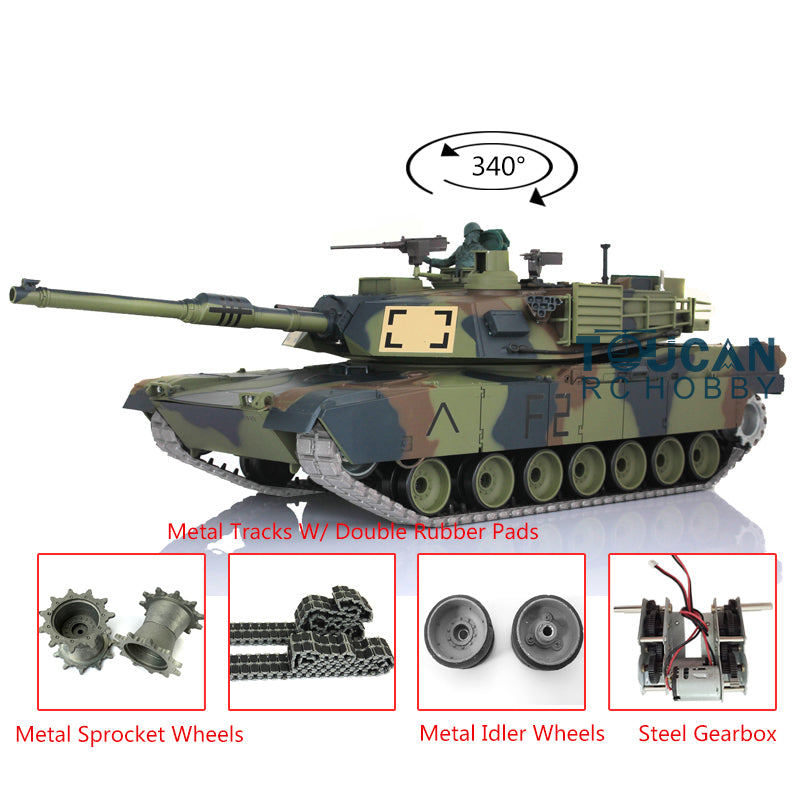 340°

TOUCAN RC HOBBY

F2

Metal Tracks W/ Double Rubber Pads

Metal Sprocket Wheels

Metal Idler Wheels

Steel Gearbox