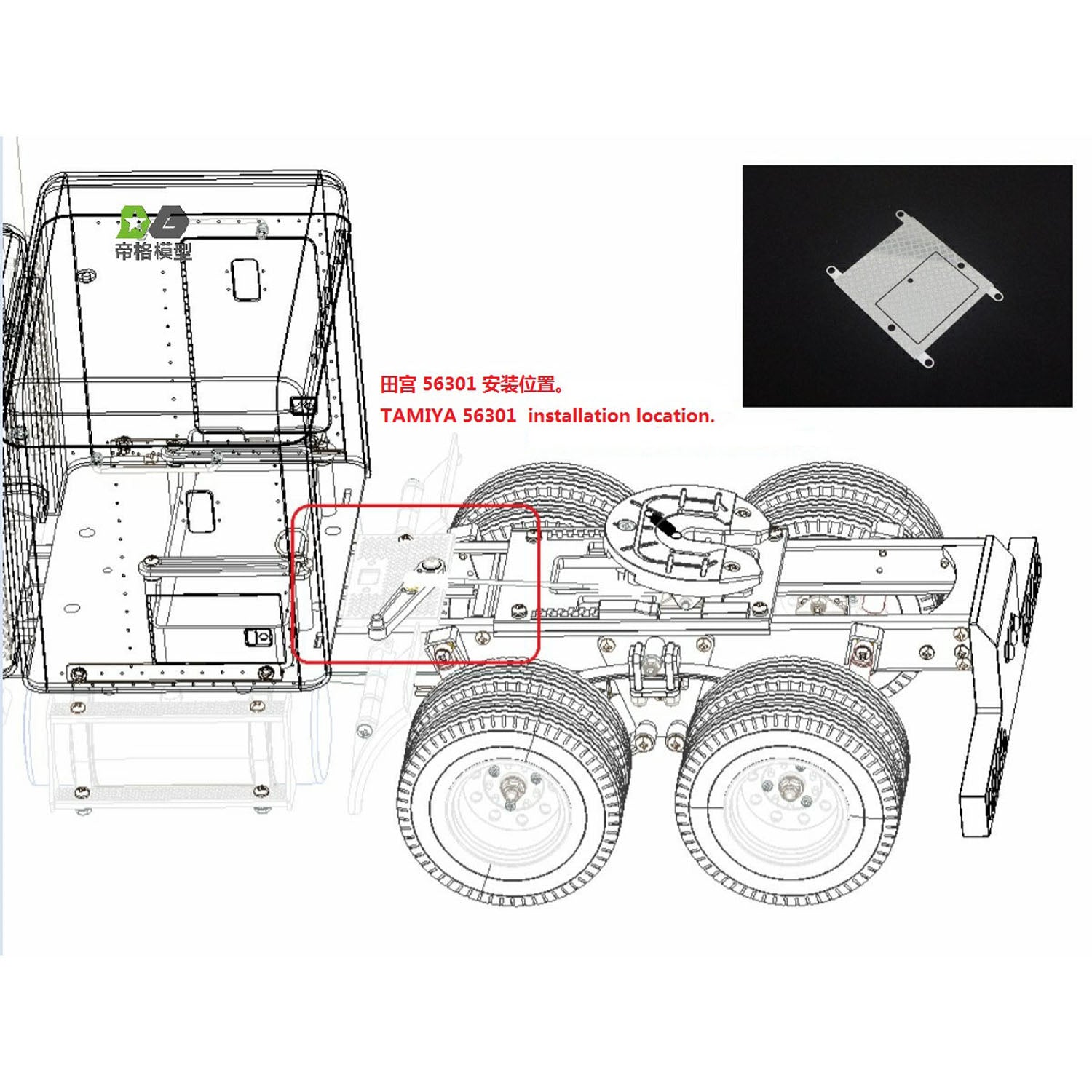 帝格模型

田宫 56301 安装位置。
TAMIYA 56301 installation location.